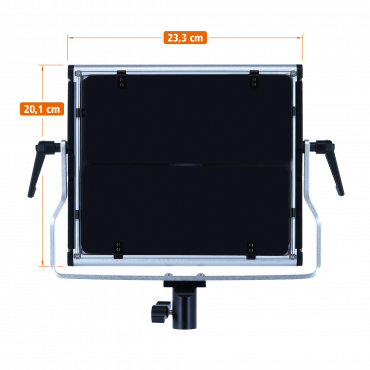 23,3 cm

20,1 cm