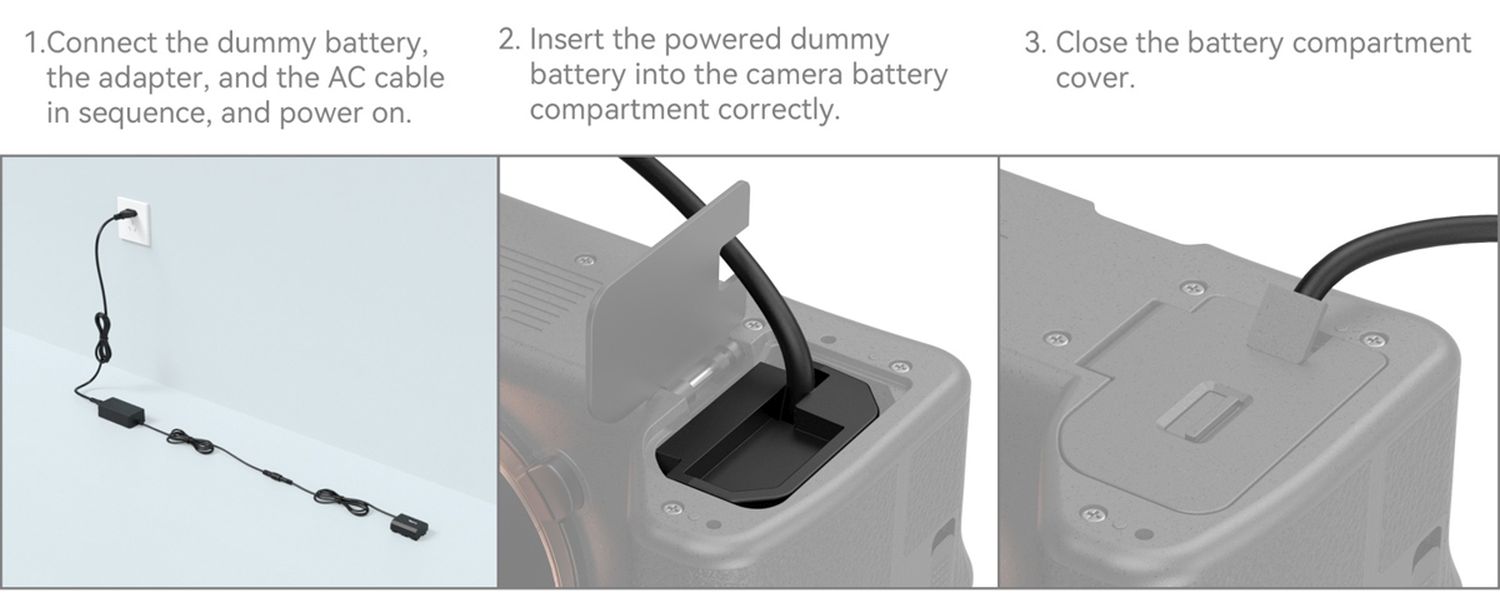 1.Connect the dummy battery, the adapter, and the AC cable in sequence, and power on.

2. Insert the powered dummy battery into the camera battery compartment correctly.

3. Close the battery compartment cover.